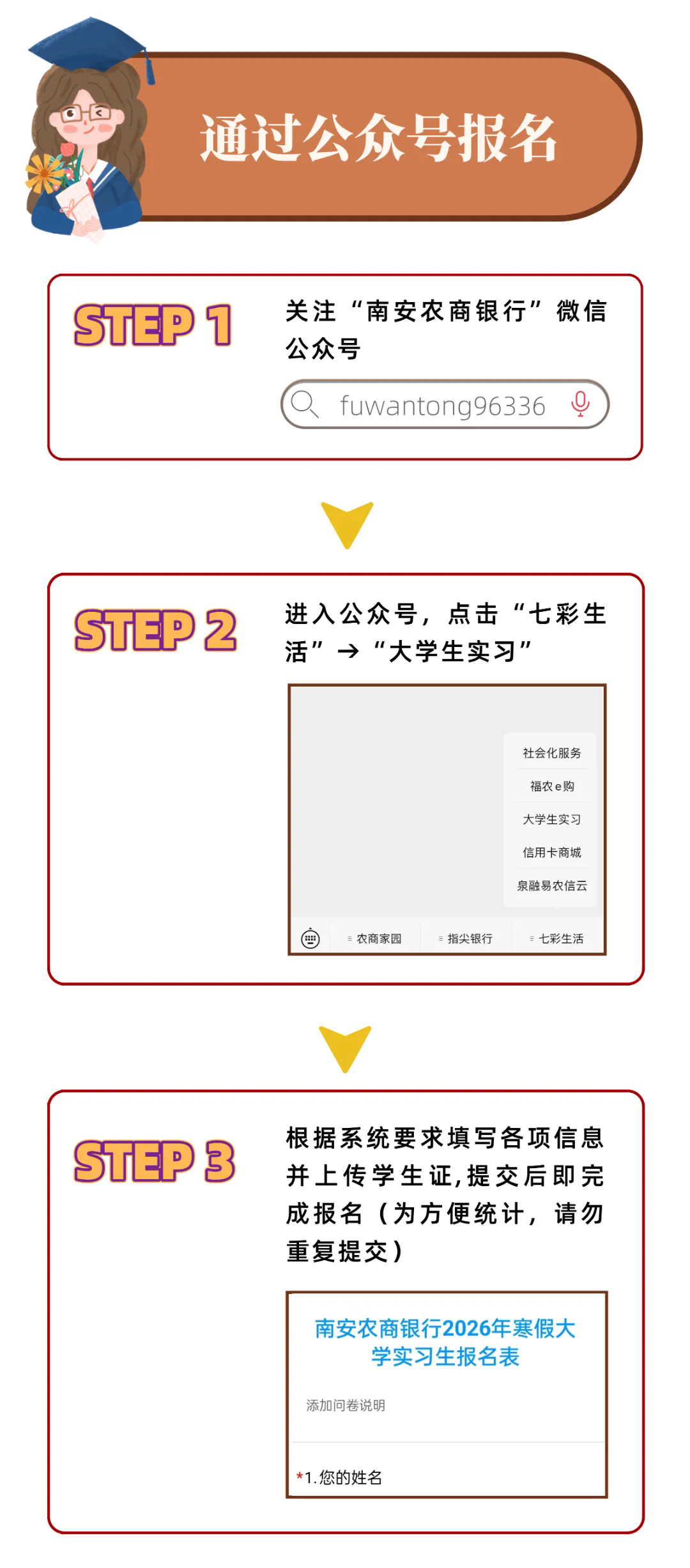 通过公众号报名

STEP 1

关注“南安农商银行”微信公众号

fuwantong96336

STEP 2

进入公众号，点击“七彩生活”→“大学生实习”

社会化服务
福农e购
大学生实习
信用卡商城
泉融易农信云

农商家园
指尖银行
七彩生活

STEP 3

根据系统要求填写各项信息并上传学生证,提交后即完成报名（为方便统计，请勿重复提交）

南安农商银行2026年寒假大学实习生报名表

添加问卷说明

*1.您的姓名